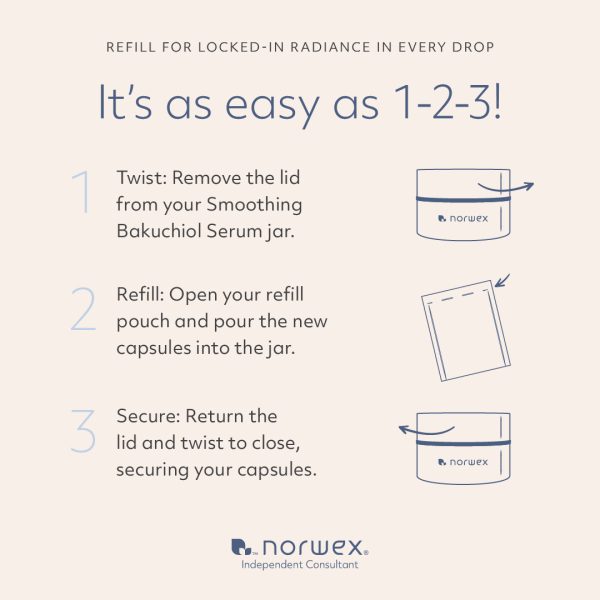 REFILL FOR LOCKED-IN RADIANCE IN EVERY DROP

It's as easy as 1-2-3!

1 Twist: Remove the lid from your Smoothing Bakuchiol Serum jar.

norwex

2 Refill: Open your refill pouch and pour the new capsules into the jar.

3 Secure: Return the lid and twist to close, securing your capsules.

norwex

norwex®
Independent Consultant