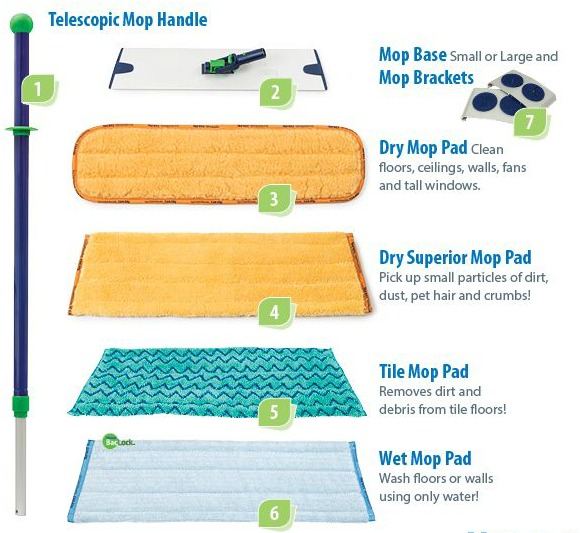 Telescopic Mop Handle

1

2

Mop Base Small or Large and Mop Brackets

7

3

Dry Mop Pad Clean floors, ceilings, walls, fans and tall windows.

4

Dry Superior Mop Pad Pick up small particles of dirt, dust, pet hair and crumbs!

5

Tile Mop Pad Removes dirt and debris from tile floors!

BacLock.

6

Wet Mop Pad Wash floors or walls using only water!